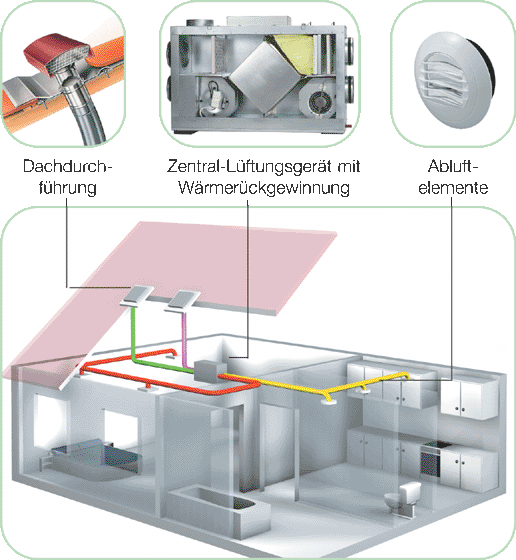 Dachdurchführung

Zentral-Lüftungsgerät mit Wärmerückgewinnung

Abluftelemente